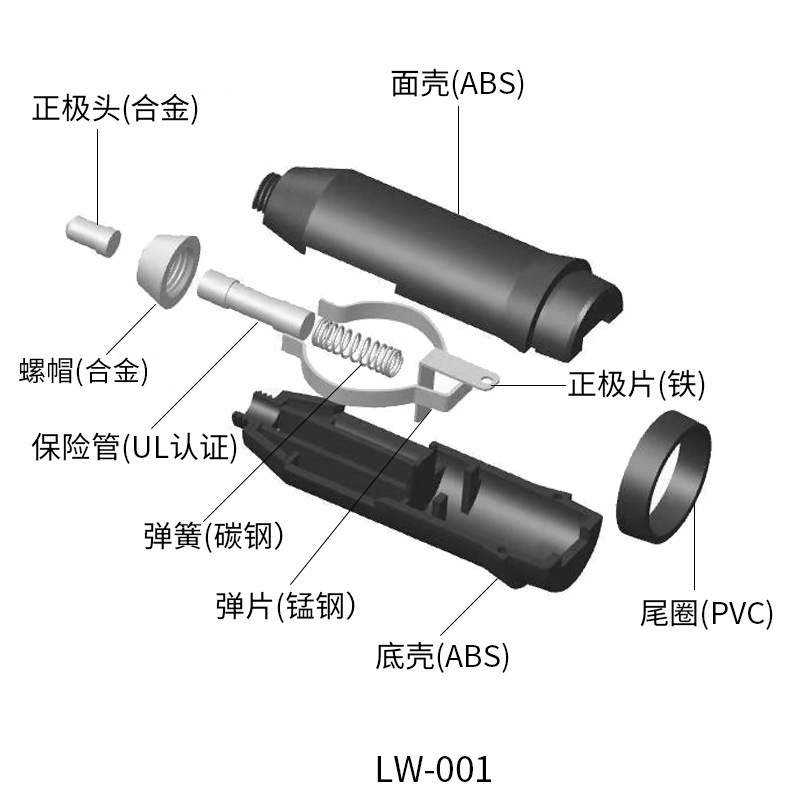 面壳(ABS)
正极头(合金)
螺帽(合金)
正极片(铁)
保险管(UL认证)
弹簧(碳钢)
弹片(锰钢)
尾圈(PVC)
底壳(ABS)

LW-001