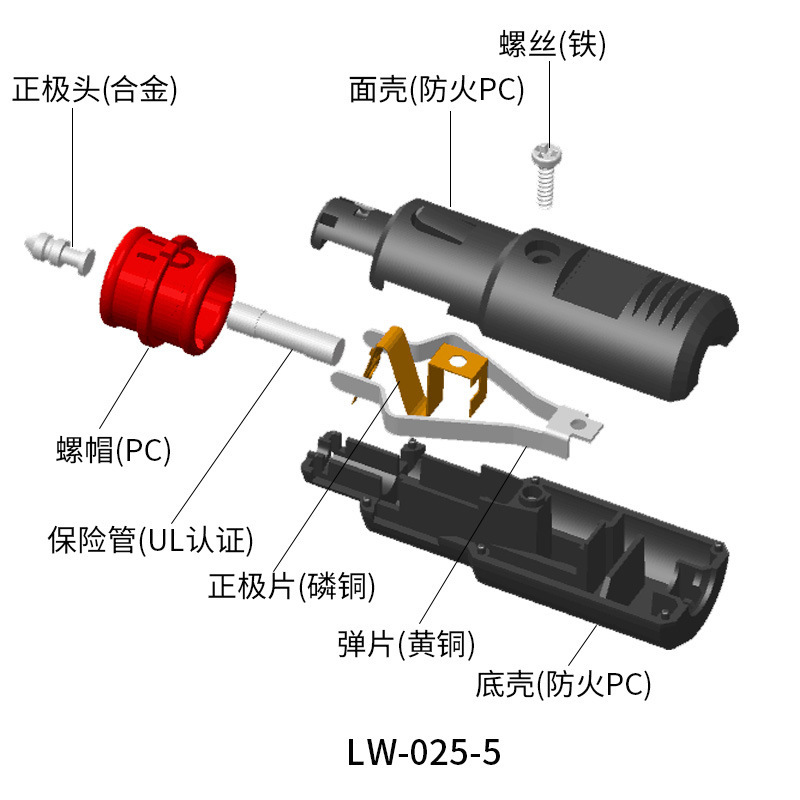 螺丝(铁)

正极头(合金)

面壳(防火PC)

螺帽(PC)

保险管(UL认证)

正极片(磷铜)

弹片(黄铜)

底壳(防火PC)

LW-025-5